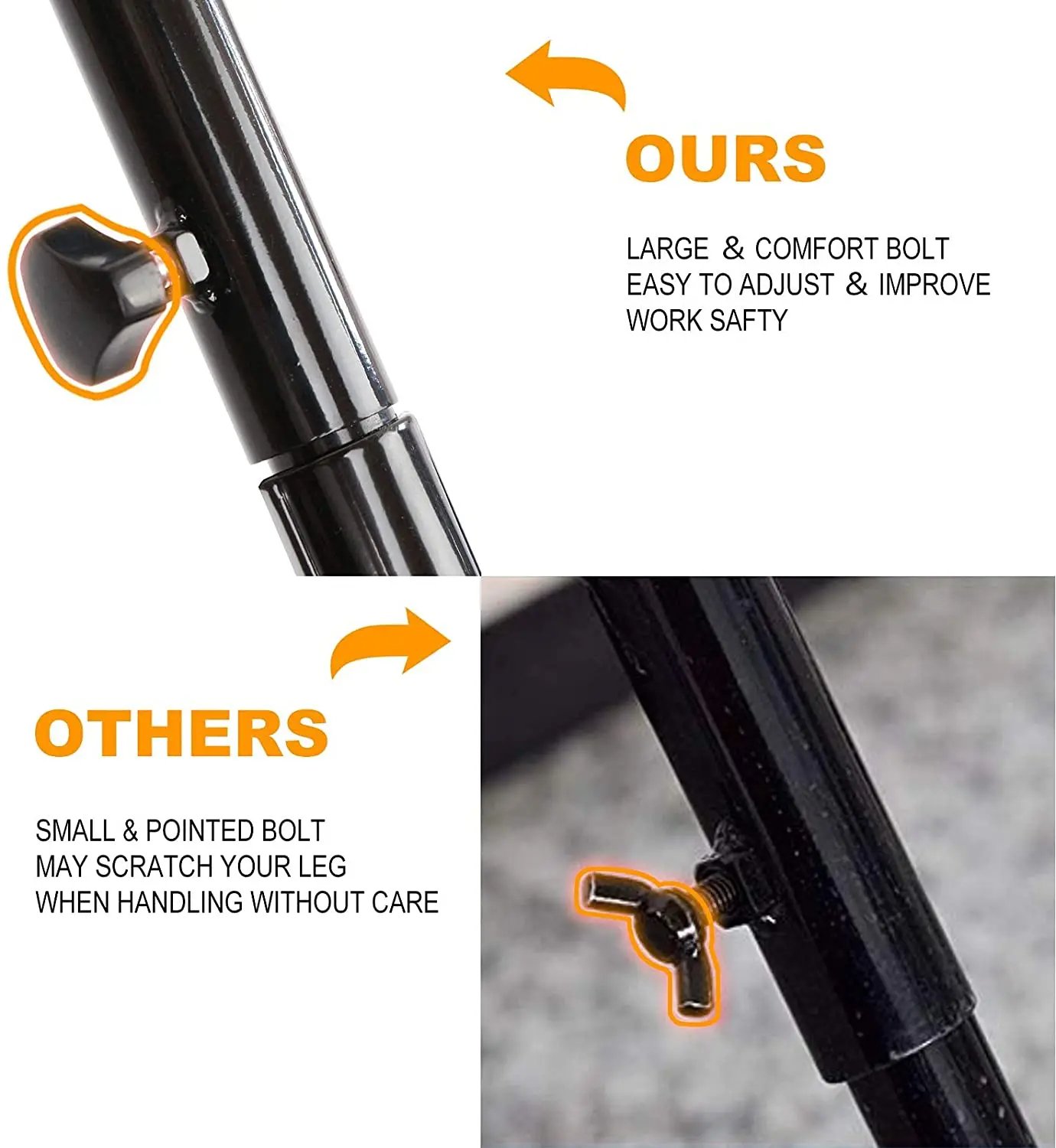 OURS

LARGE & COMFORT BOLT
EASY TO ADJUST & IMPROVE
WORK SAFTY

OTHERS

SMALL & POINTED BOLT
MAY SCRATCH YOUR LEG
WHEN HANDLING WITHOUT CARE