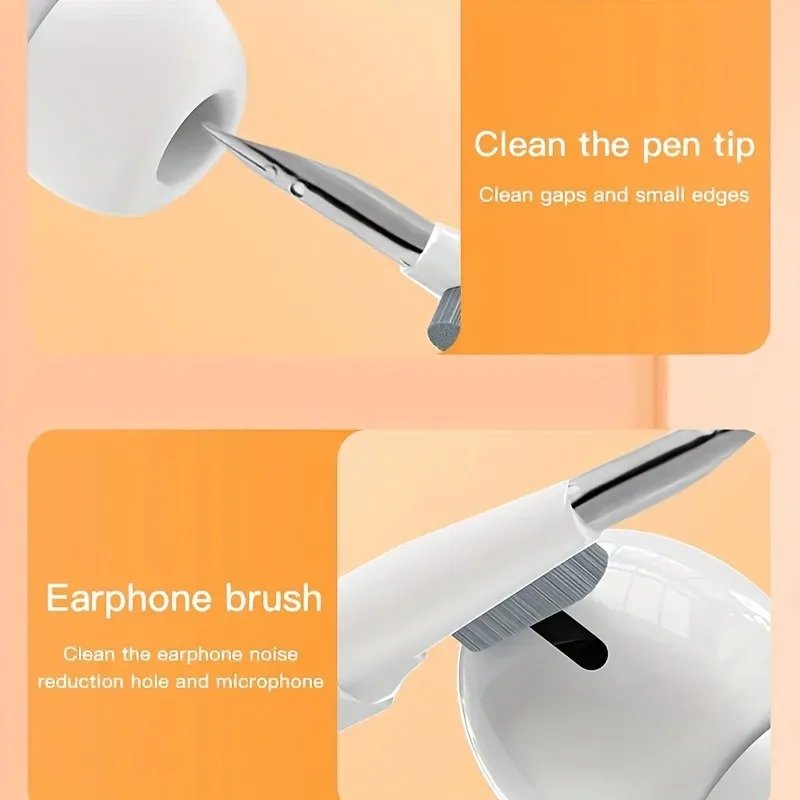 Clean the pen tip

Clean gaps and small edges

Earphone brush

Clean the earphone noise reduction hole and microphone