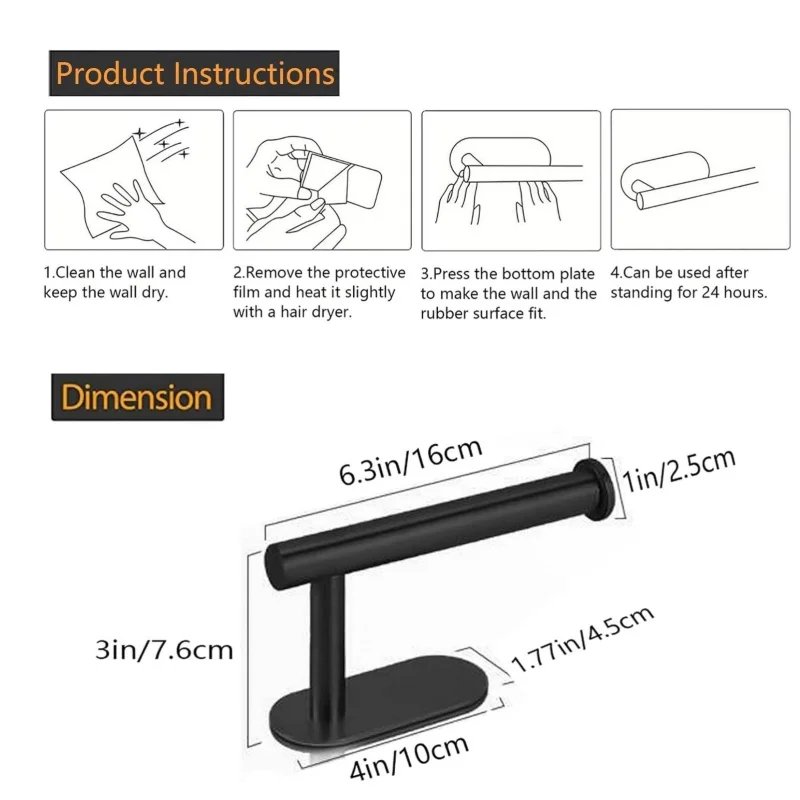 Product Instructions

1.Clean the wall and keep the wall dry.

2.Remove the protective film and heat it slightly with a hair dryer.

3.Press the bottom plate to make the wall and the rubber surface fit.

4.Can be used after standing for 24 hours.

Dimension

6.3in/16cm

1in/2.5cm

3in/7.6cm

1.77in/4.5cm

4in/10cm