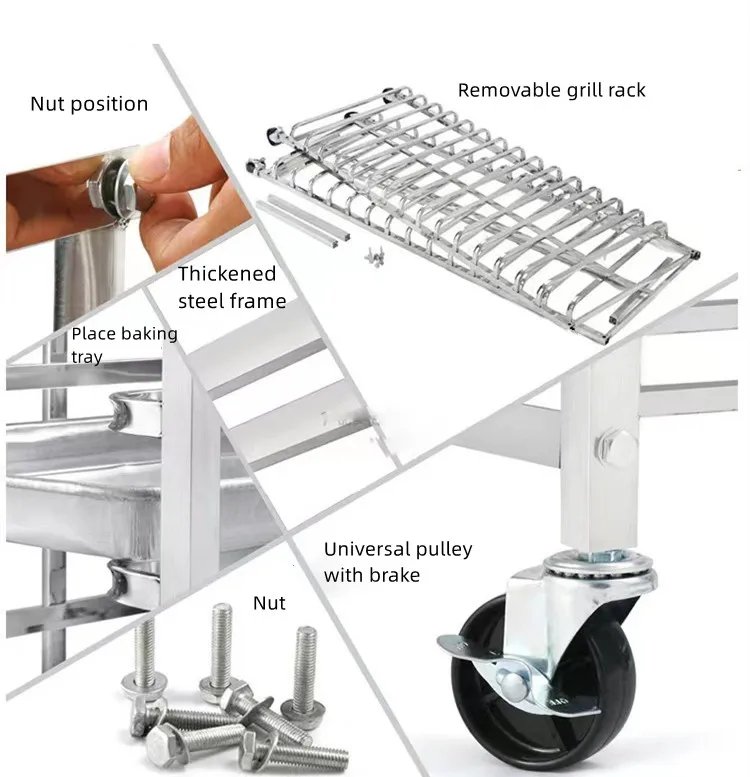 Nut position

Removable grill rack

Thickened steel frame

Place baking tray

Universal pulley with brake

Nut