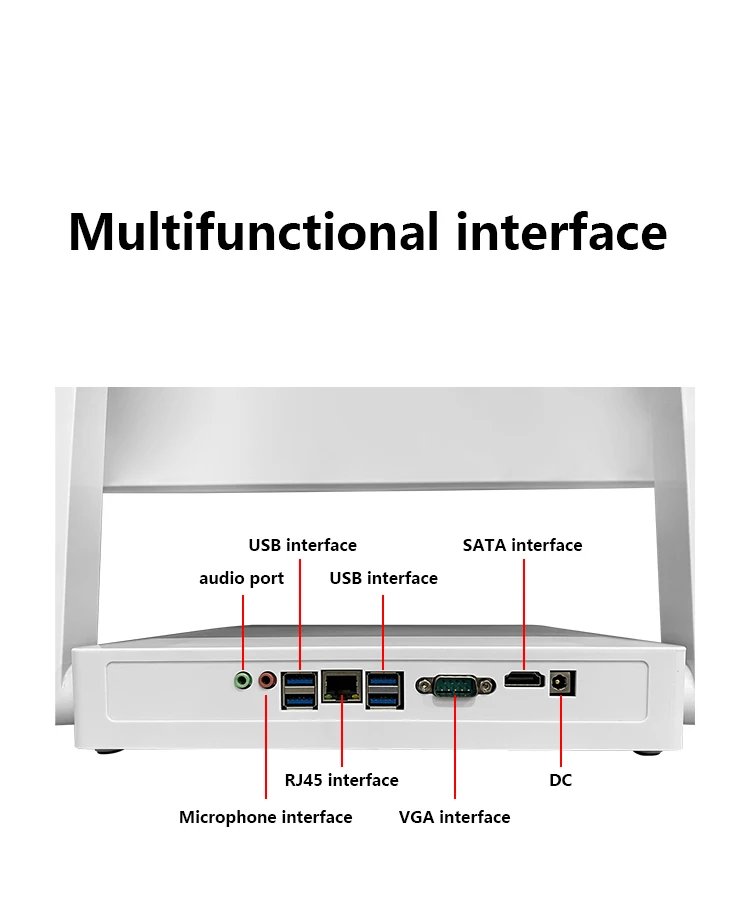 Multifunctional interface

USB interface

SATA interface

audio port

USB interface

RJ45 interface

DC

Microphone interface

VGA interface