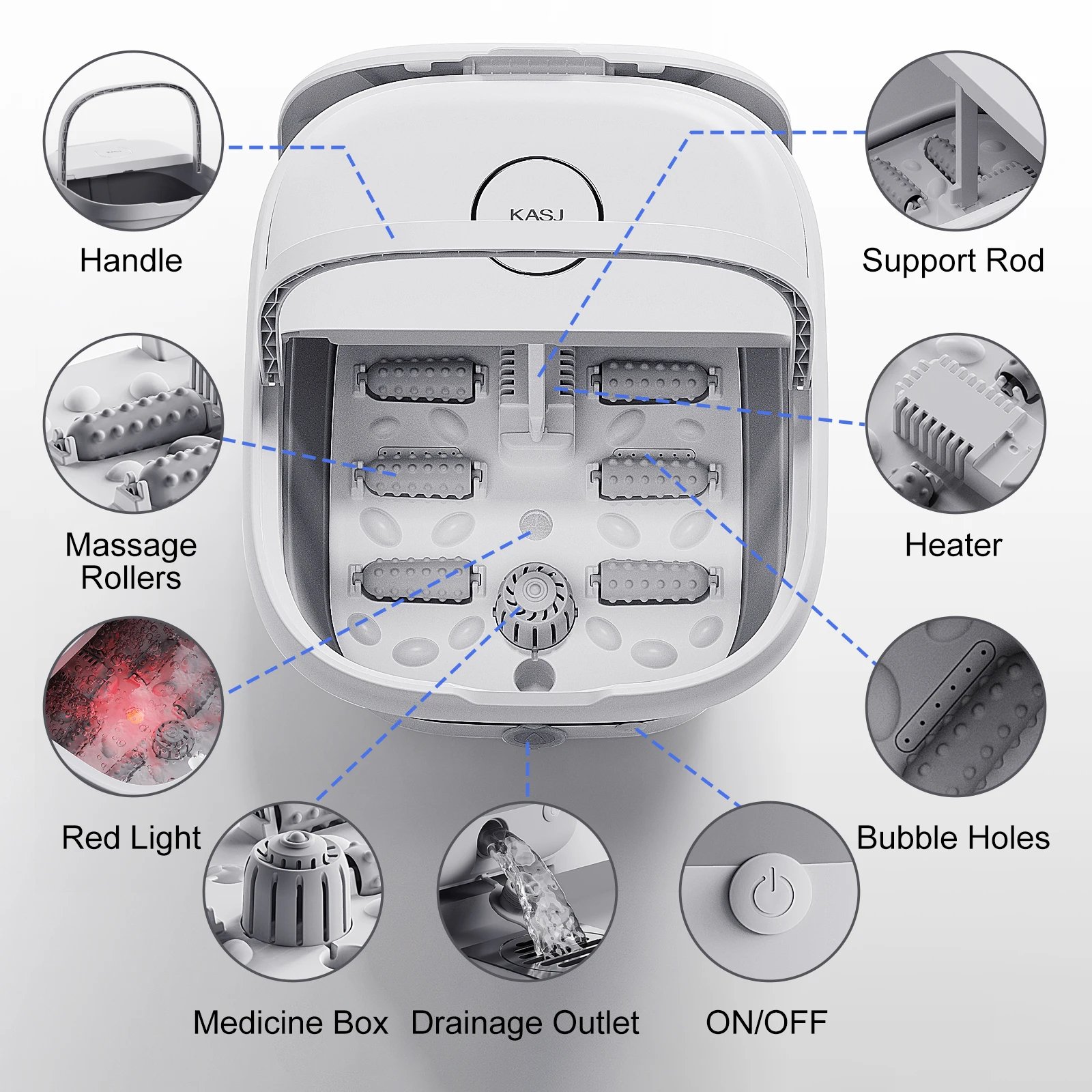 Handle

KASJ

Support Rod

Massage Rollers

Heater

Red Light

Bubble Holes

Medicine Box

Drainage Outlet

ON/OFF