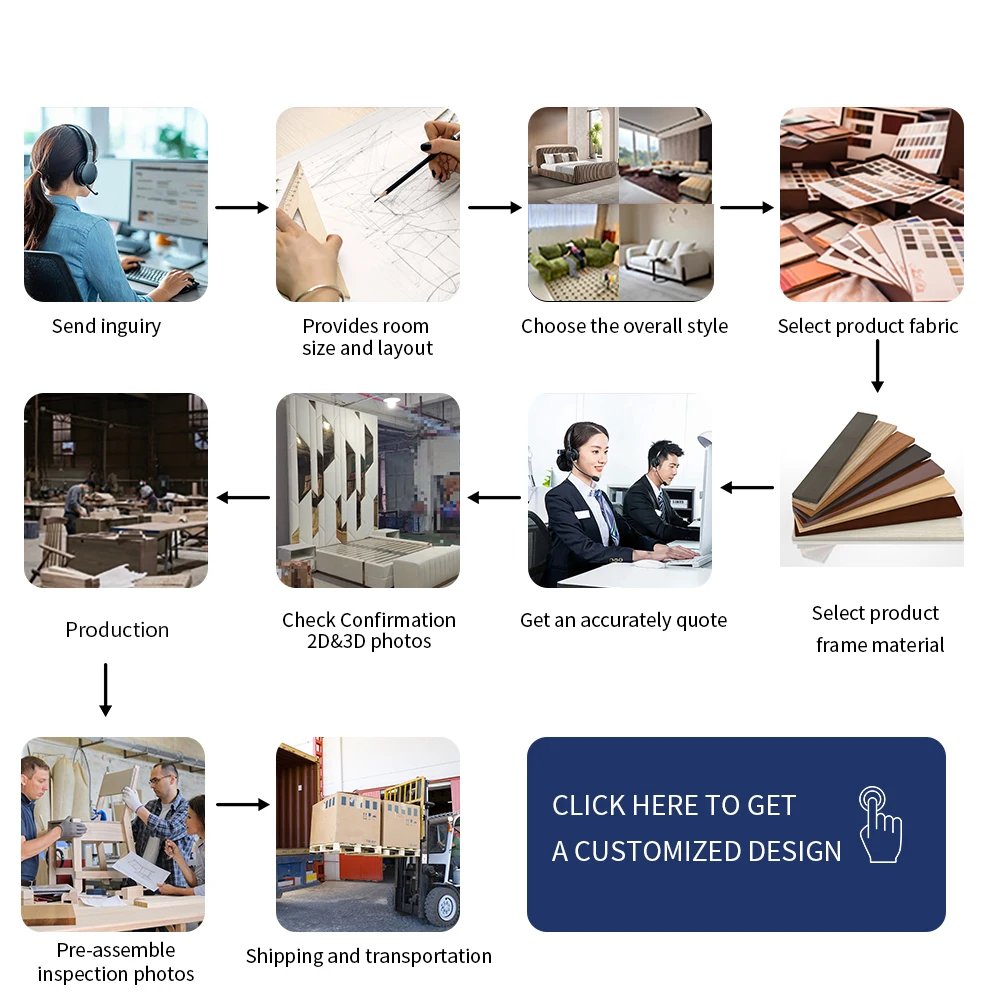 Send inguiry

Provides room size and layout

Choose the overall style

Select product fabric

Select product frame material

Get an accurately quote

Check Confirmation 2D&3D photos

Production

Pre-assemble inspection photos

Shipping and transportation

CLICK HERE TO GET A CUSTOMIZED DESIGN