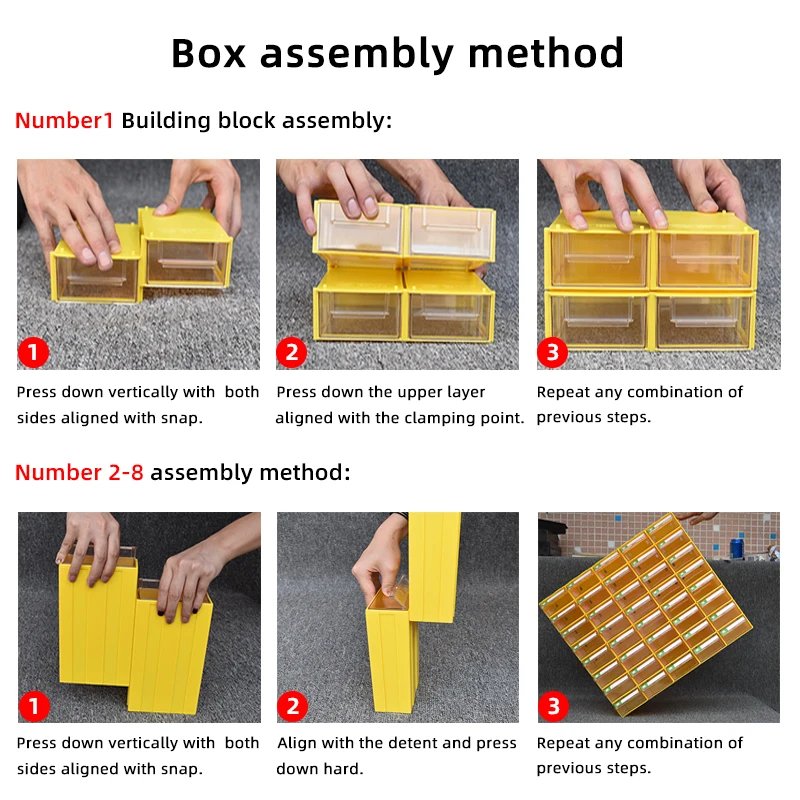 Box assembly method

Number1 Building block assembly:

1

Press down vertically with both sides aligned with snap.

2

Press down the upper layer aligned with the clamping point.

3

Repeat any combination of previous steps.

Number 2-8 assembly method:

1

Press down vertically with both sides aligned with snap.

2

Align with the detent and press down hard.

3

Repeat any combination of previous steps.