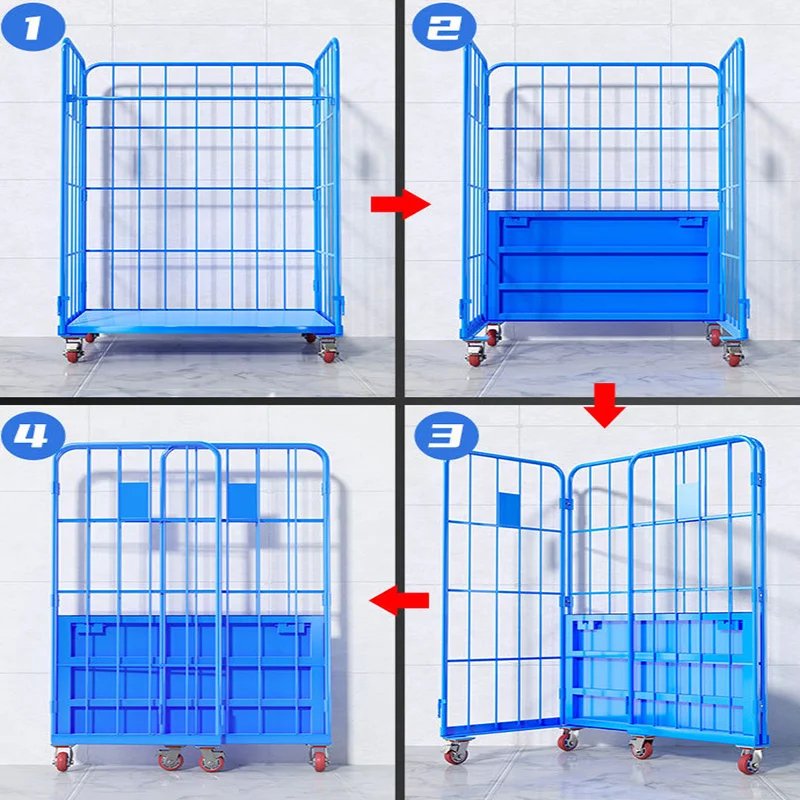 1

2

4

3