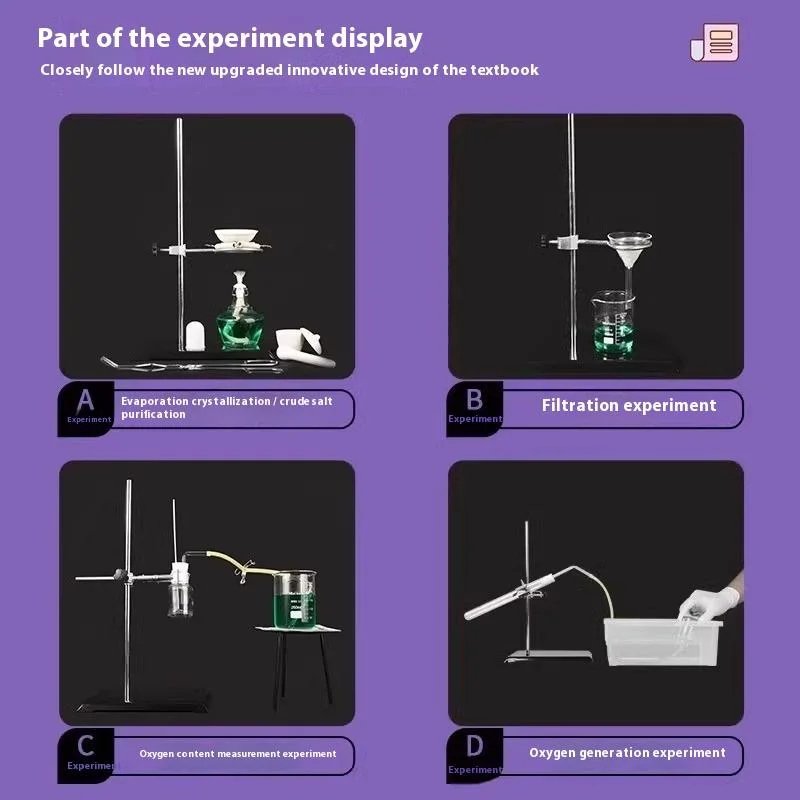 Part of the experiment display

Closely follow the new upgraded innovative design of the textbook

A
Experiment
Evaporation crystallization / crude salt purification

B
Experiment
Filtration experiment

C
Experiment
Oxygen content measurement experiment

D
Experiment
Oxygen generation experiment