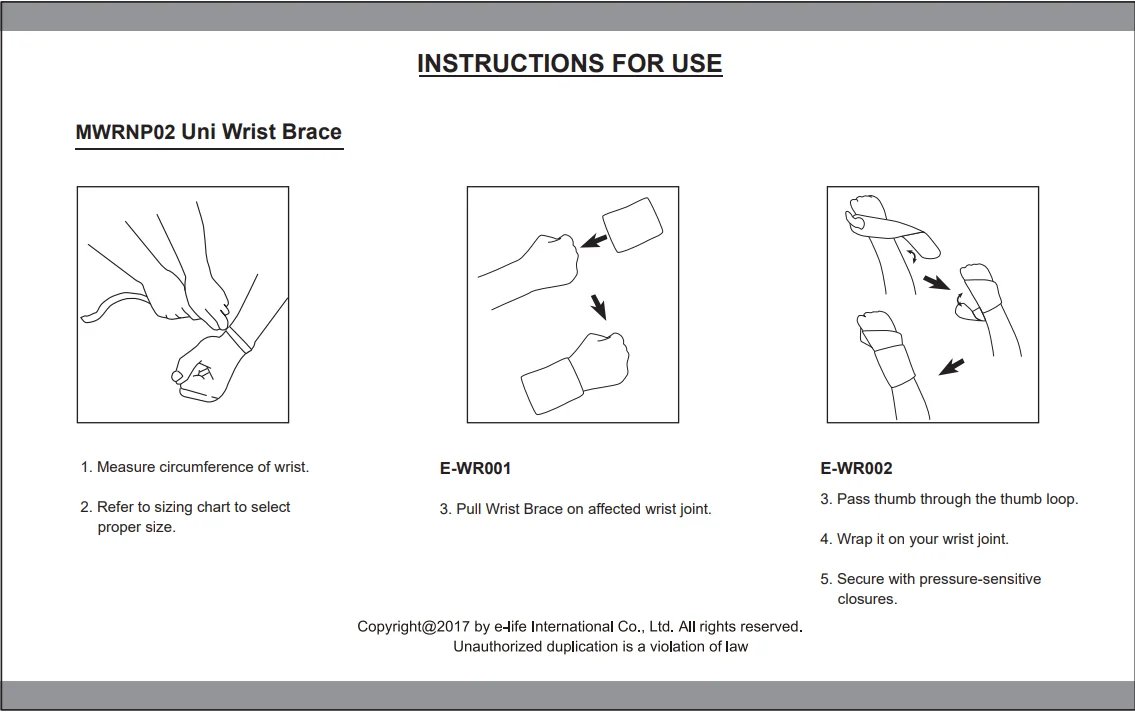 INSTRUCTIONS FOR USE

MWRNP02 Uni Wrist Brace

1. Measure circumference of wrist.

2. Refer to sizing chart to select proper size.

E-WR001

3. Pull Wrist Brace on affected wrist joint.

E-WR002

3. Pass thumb through the thumb loop.

4. Wrap it on your wrist joint.

5. Secure with pressure-sensitive closures.

Copyright@2017 by e-life International Co., Ltd. All rights reserved.
Unauthorized duplication is a violation of law