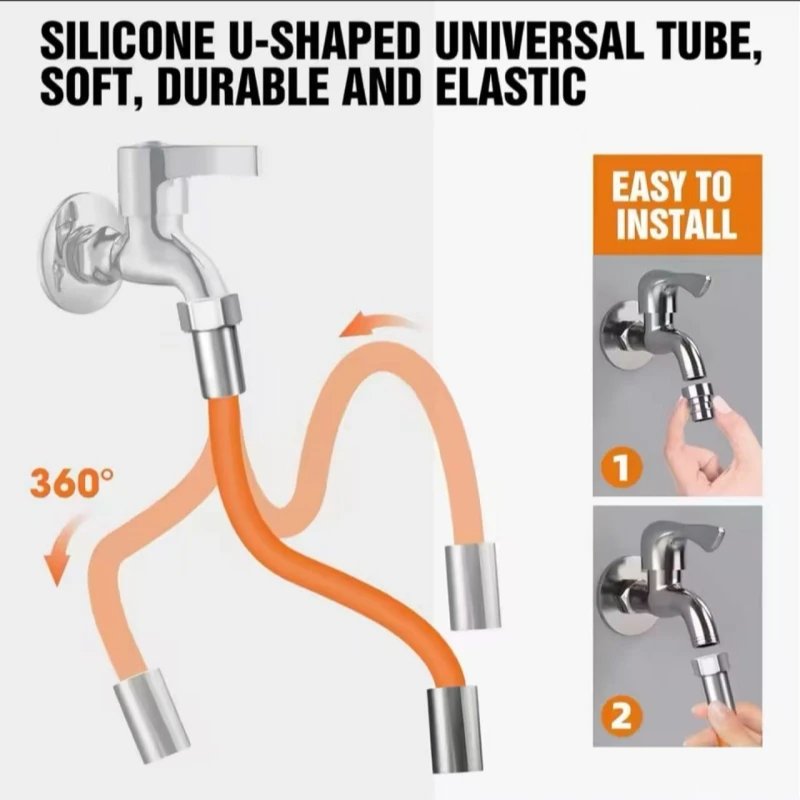 SILICONE U-SHAPED UNIVERSAL TUBE, SOFT, DURABLE AND ELASTIC

360°

EASY TO INSTALL

1

2