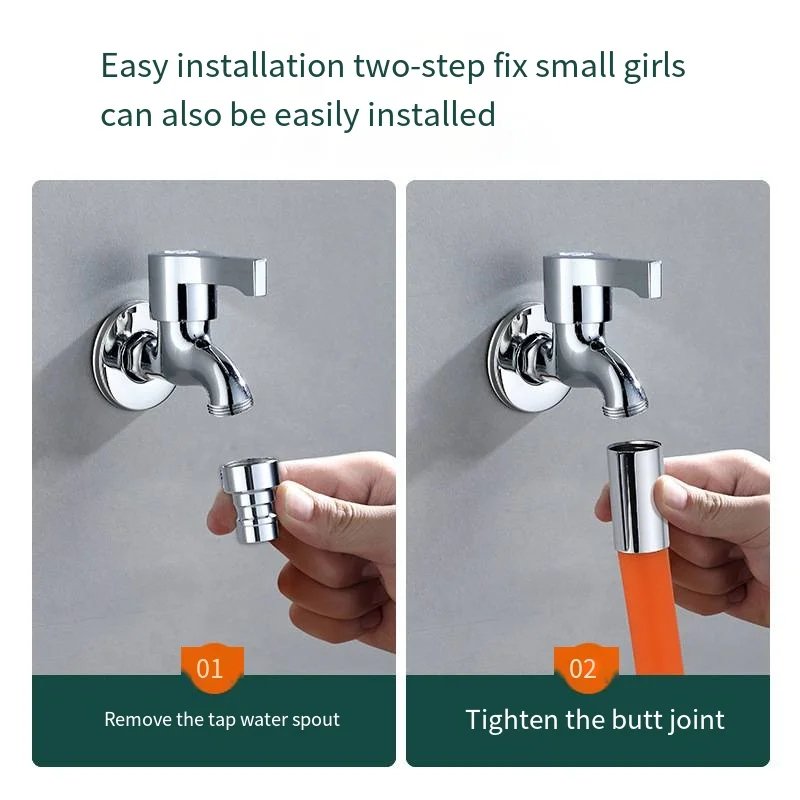 Easy installation two-step fix small girls can also be easily installed

01

Remove the tap water spout

02

Tighten the butt joint