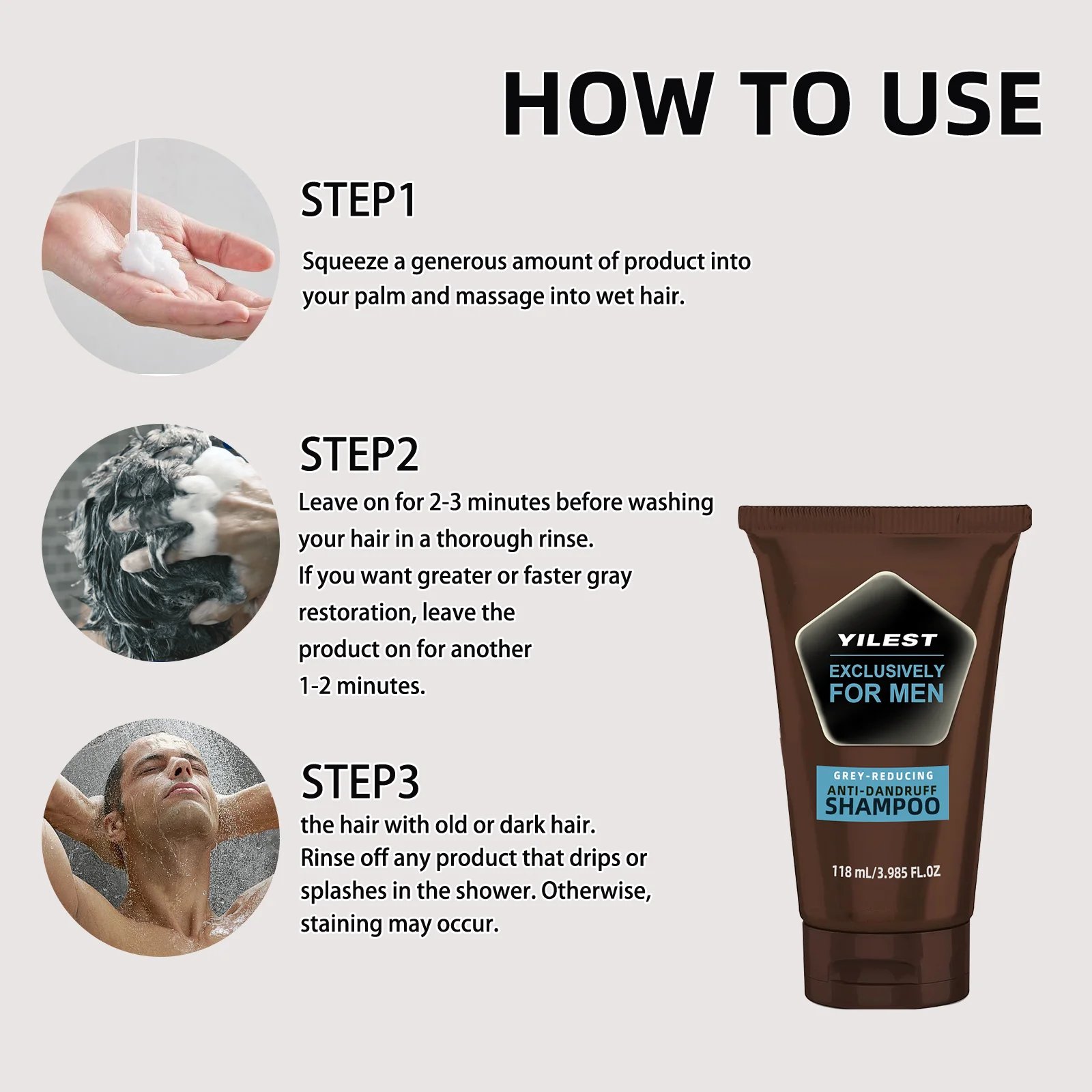 HOW TO USE

STEP1

Squeeze a generous amount of product into your palm and massage into wet hair.

STEP2

Leave on for 2-3 minutes before washing your hair in a thorough rinse.
If you want greater or faster gray restoration, leave the product on for another 1-2 minutes.

STEP3

the hair with old or dark hair.
Rinse off any product that drips or splashes in the shower. Otherwise, staining may occur.

YILEST
EXCLUSIVELY FOR MEN
GREY-REDUCING
ANTI-DANDRUFF
SHAMPOO
118 mL/3.985 FL.OZ