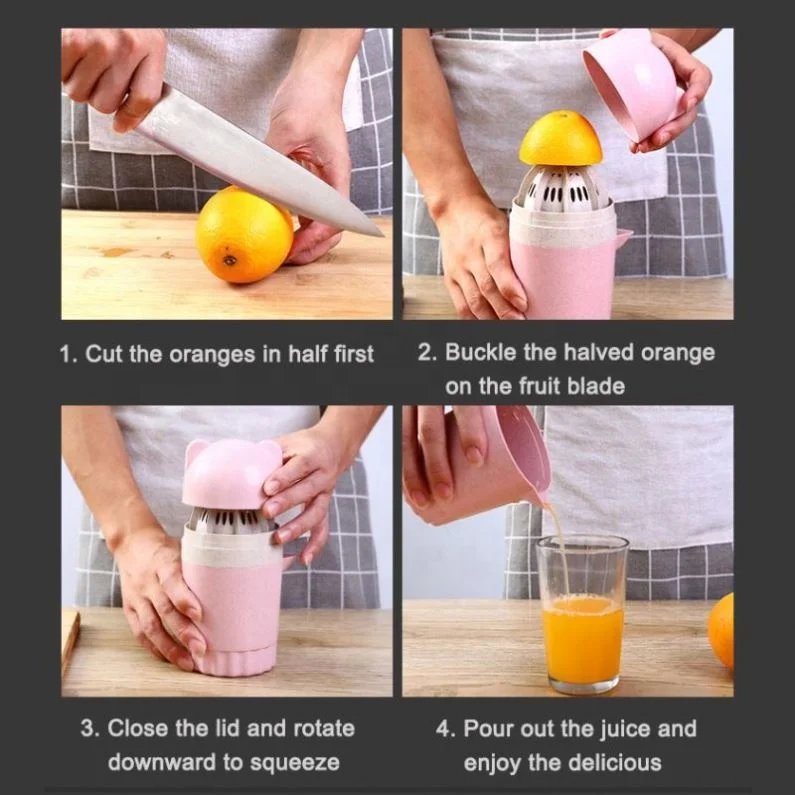 1. Cut the oranges in half first

2. Buckle the halved orange on the fruit blade

3. Close the lid and rotate downward to squeeze

4. Pour out the juice and enjoy the delicious