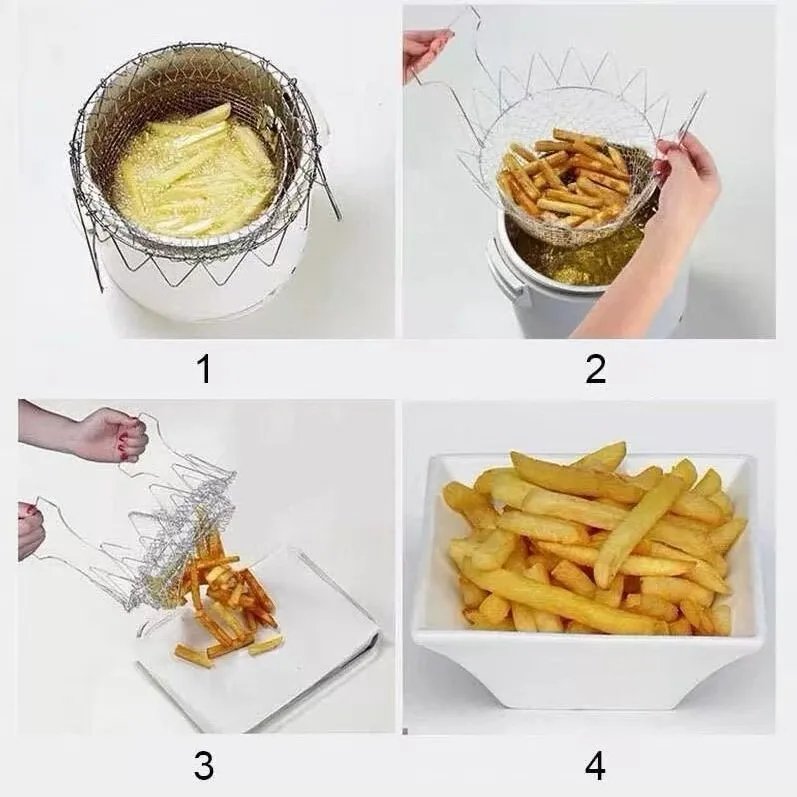 1

2

3

4