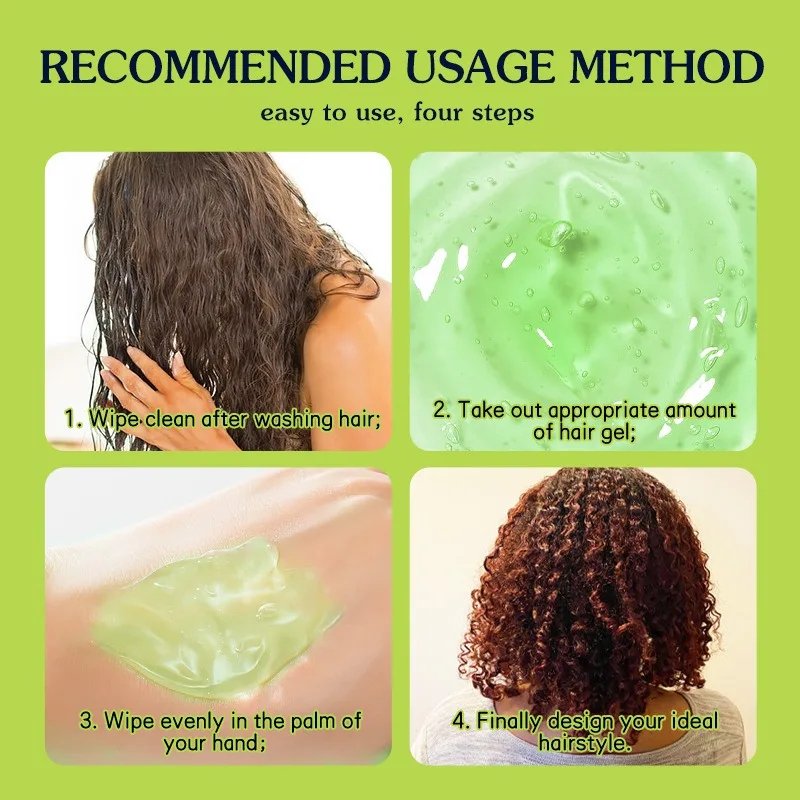 RECOMMENDED USAGE METHOD

easy to use, four steps

1. Wipe clean after washing hair;

2. Take out appropriate amount of hair gel;

3. Wipe evenly in the palm of your hand;

4. Finally design your ideal hairstyle.