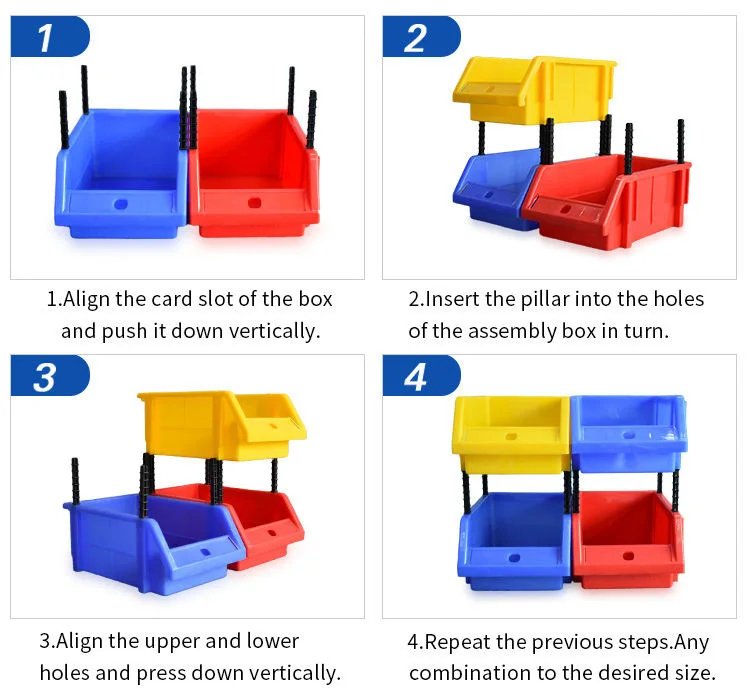 1

1.Align the card slot of the box and push it down vertically.

2

2.Insert the pillar into the holes of the assembly box in turn.

3

3.Align the upper and lower holes and press down vertically.

4

4.Repeat the previous steps.Any combination to the desired size.