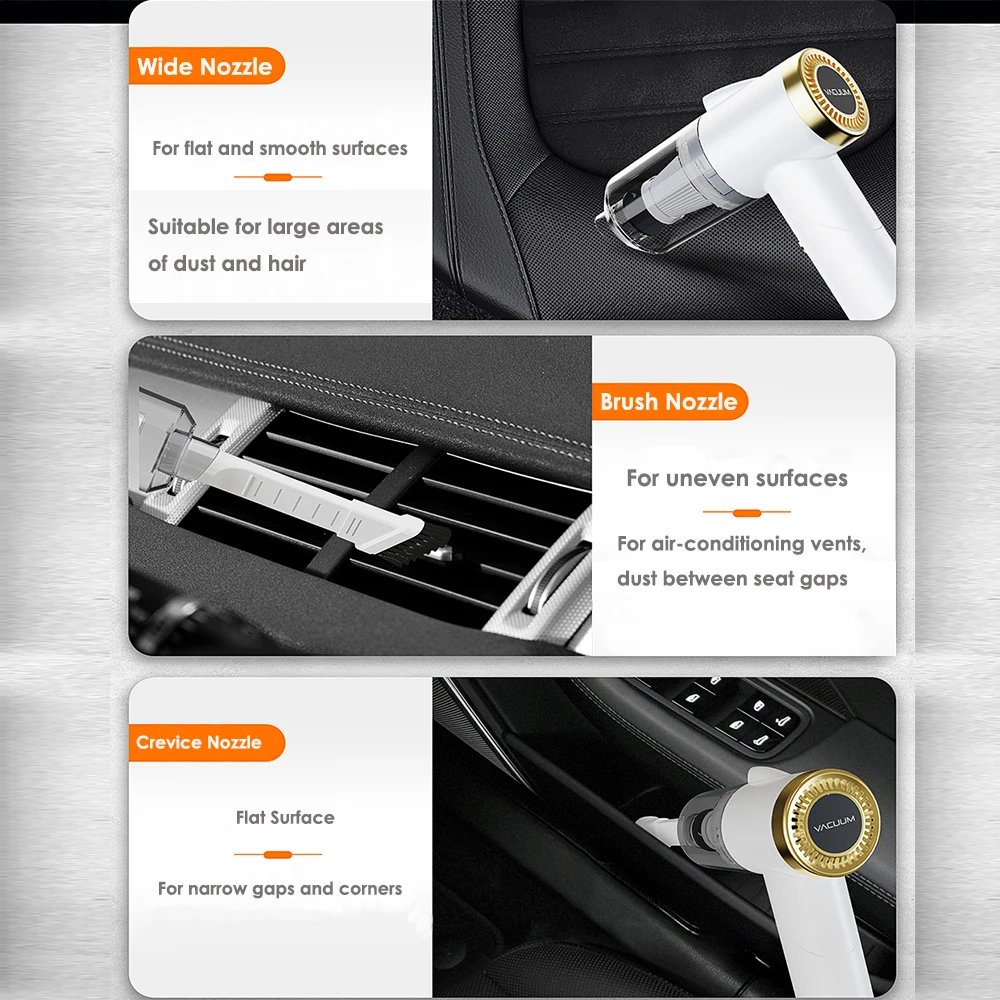 Wide Nozzle

For flat and smooth surfaces

Suitable for large areas of dust and hair

VACUUM

Brush Nozzle

For uneven surfaces

For air-conditioning vents, dust between seat gaps

Crevice Nozzle

Flat Surface

For narrow gaps and corners

VACUUM