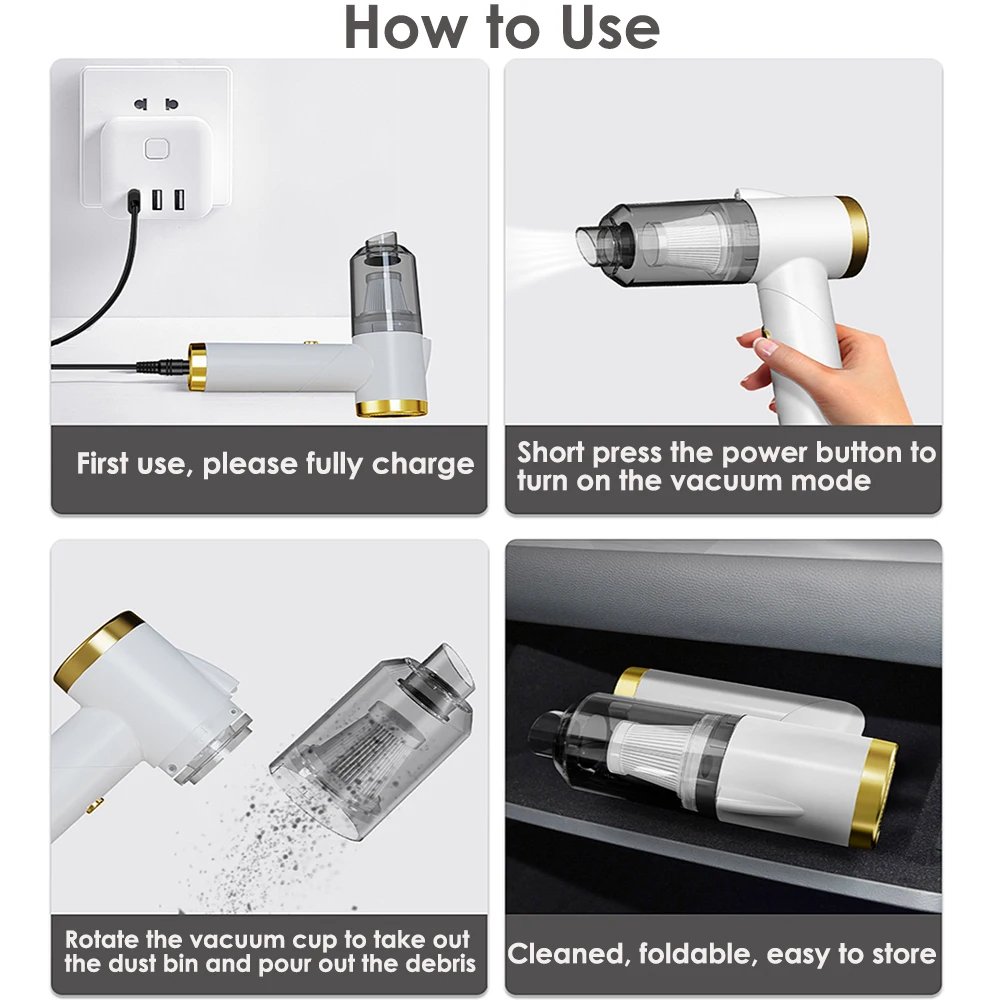 How to Use

First use, please fully charge

Short press the power button to turn on the vacuum mode

Rotate the vacuum cup to take out the dust bin and pour out the debris

Cleaned, foldable, easy to store