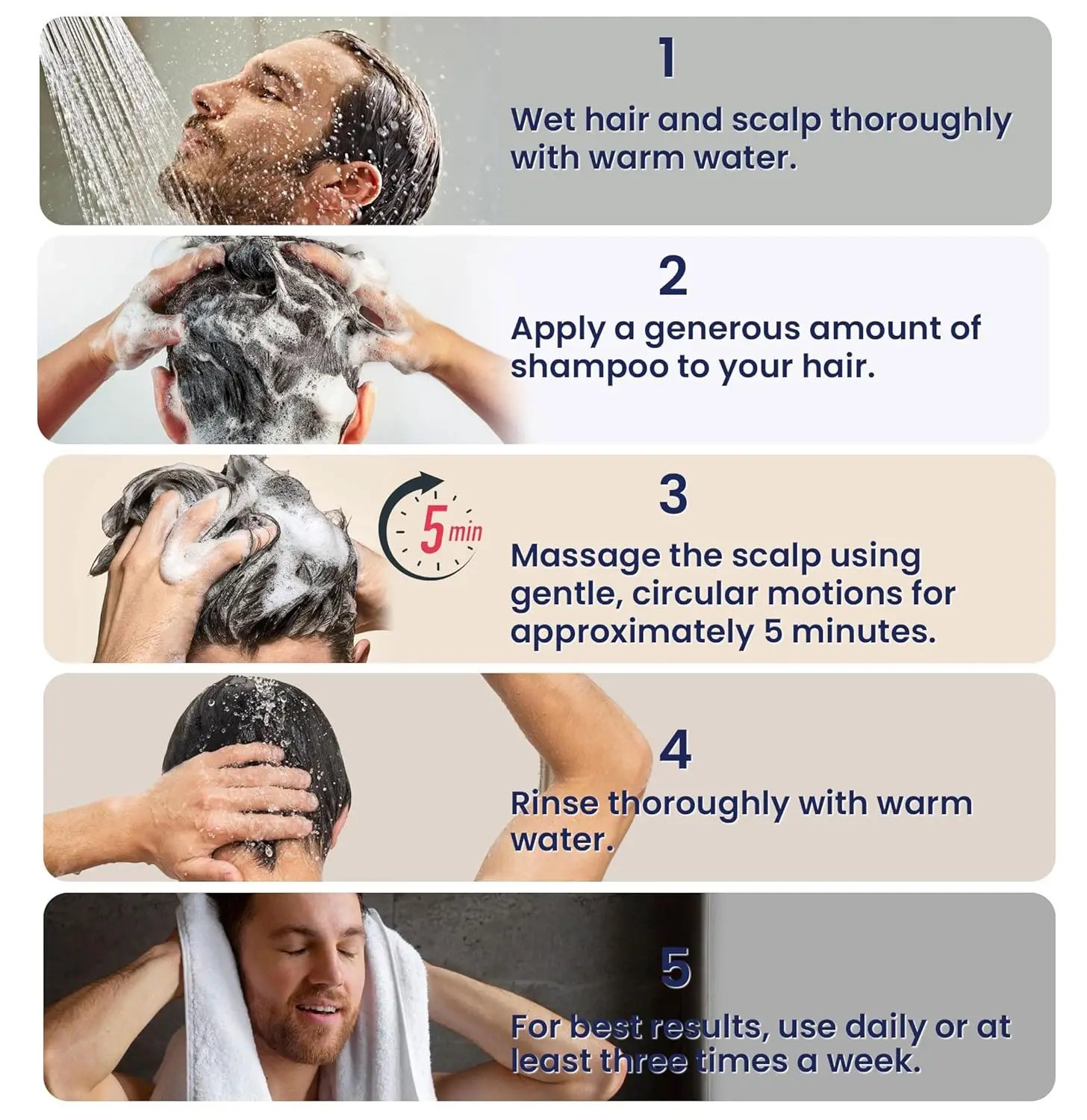 1

Wet hair and scalp thoroughly with warm water.

2

Apply a generous amount of shampoo to your hair.

5 min

3

Massage the scalp using gentle, circular motions for approximately 5 minutes.

4

Rinse thoroughly with warm water.

5

For best results, use daily or at least three times a week.