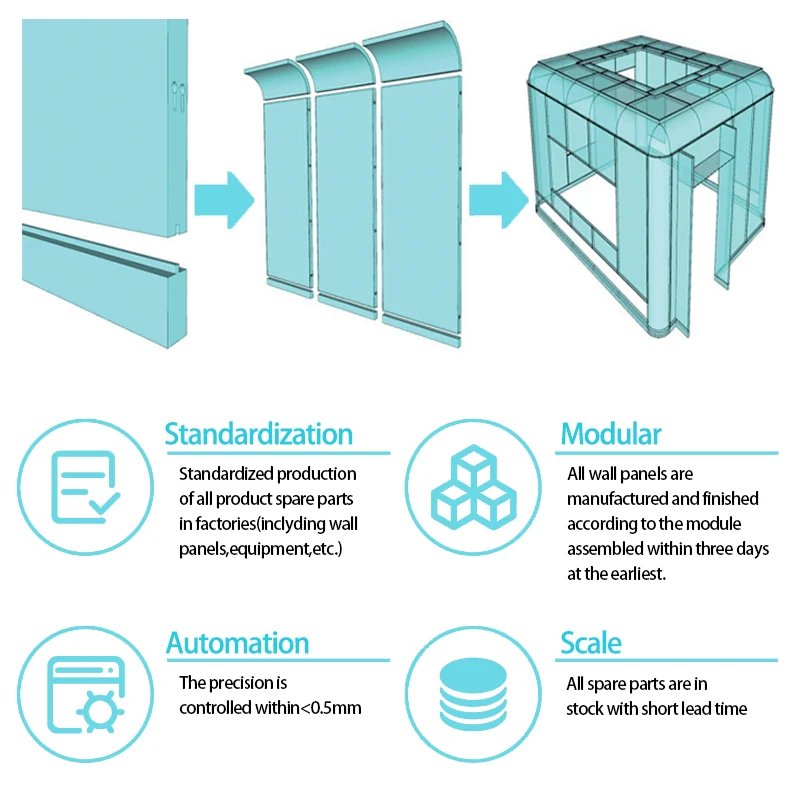 Standardization

Standardized production of all product spare parts in factories(inclyding wall panels,equipment,etc.)

Modular

All wall panels are manufactured and finished according to the module assembled within three days at the earliest.

Automation

The precision is controlled within<0.5mm

Scale

All spare parts are in stock with short lead time