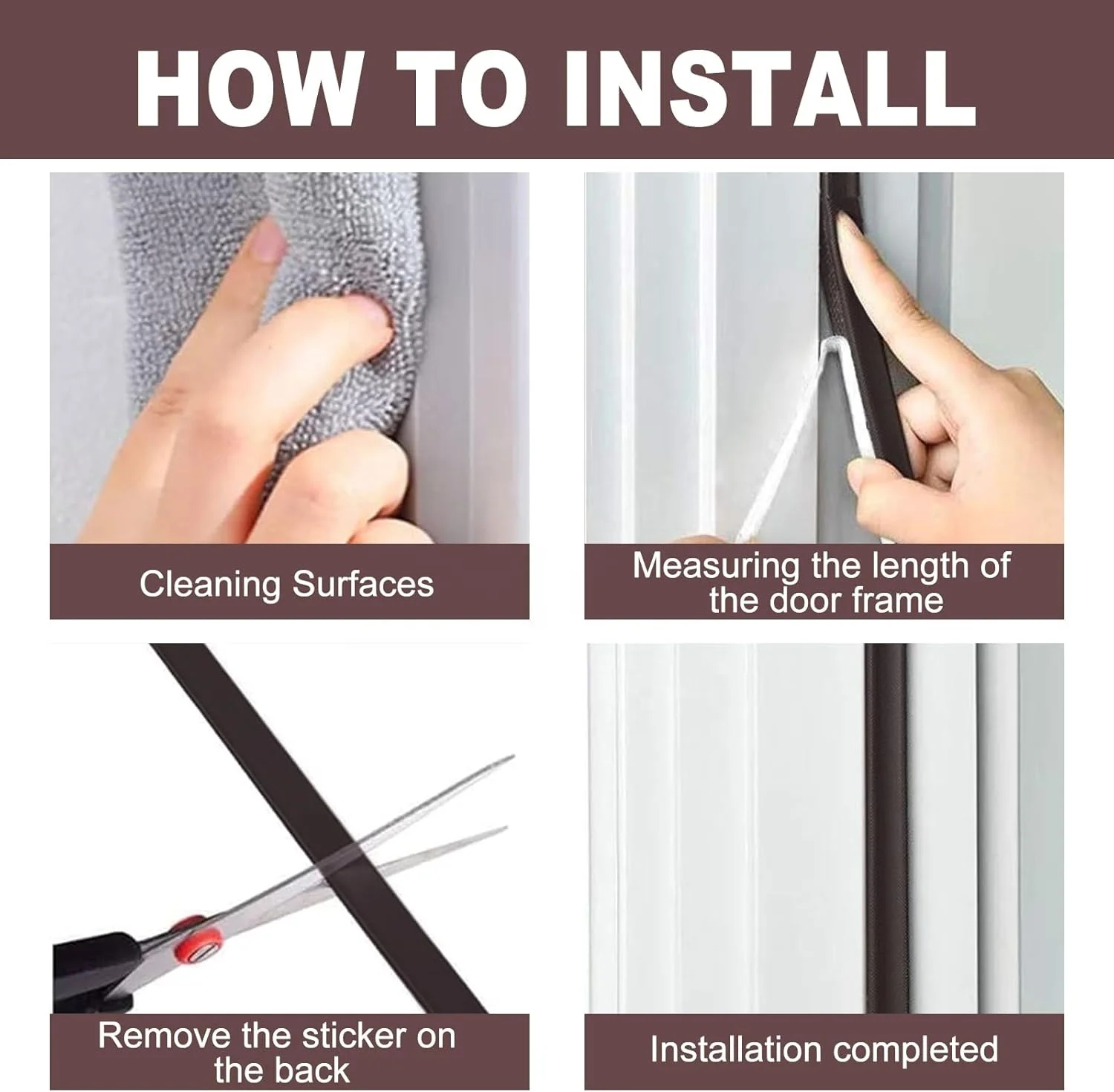 HOW TO INSTALL

Cleaning Surfaces

Measuring the length of the door frame

Remove the sticker on the back

Installation completed