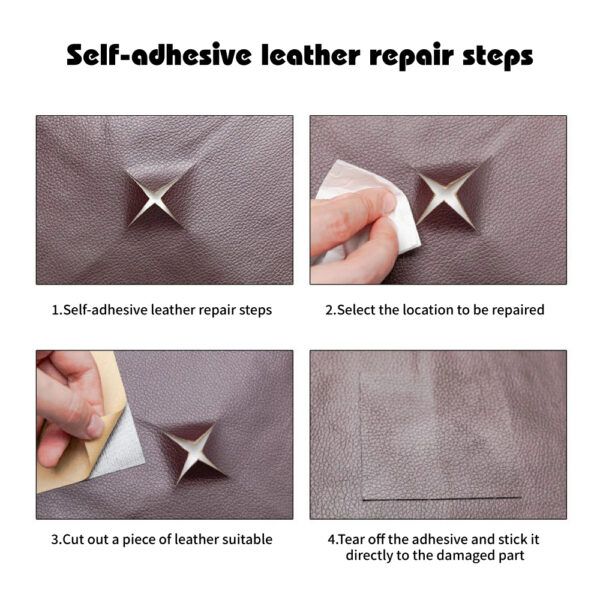 Self-adhesive leather repair steps

1.Self-adhesive leather repair steps

2.Select the location to be repaired

3.Cut out a piece of leather suitable

4.Tear off the adhesive and stick it directly to the damaged part