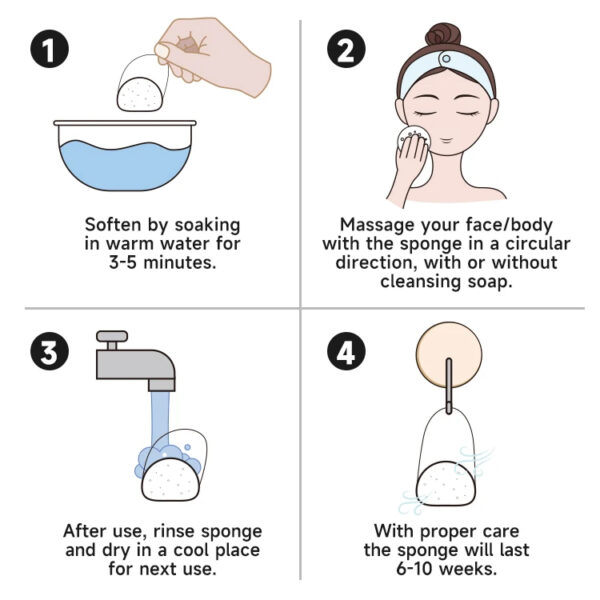 1

Soften by soaking in warm water for 3-5 minutes.

2

Massage your face/body with the sponge in a circular direction, with or without cleansing soap.

3

After use, rinse sponge and dry in a cool place for next use.

4

With proper care the sponge will last 6-10 weeks.